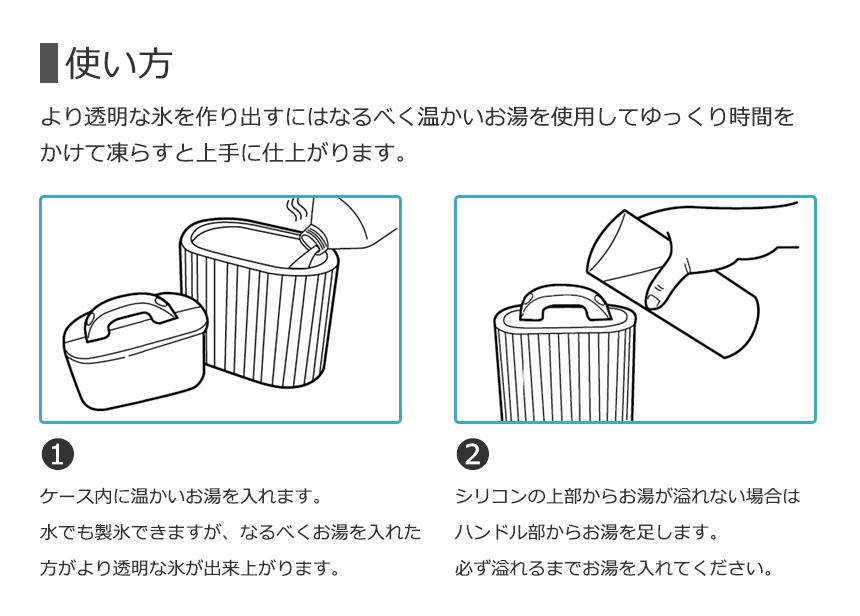 使い方

より透明な氷を作り出すにはなるべく温かいお湯を使用してゆっくり時間をかけて凍らすと上手に仕上がります。

❶

ケース内に温かいお湯を入れます。
水でも製氷できますが、なるべくお湯を入れた方がより透明な氷が出来上がります。

❷

シリコンの上部からお湯が溢れない場合はハンドル部からお湯を足します。
必ず溢れるまでお湯を入れてください。