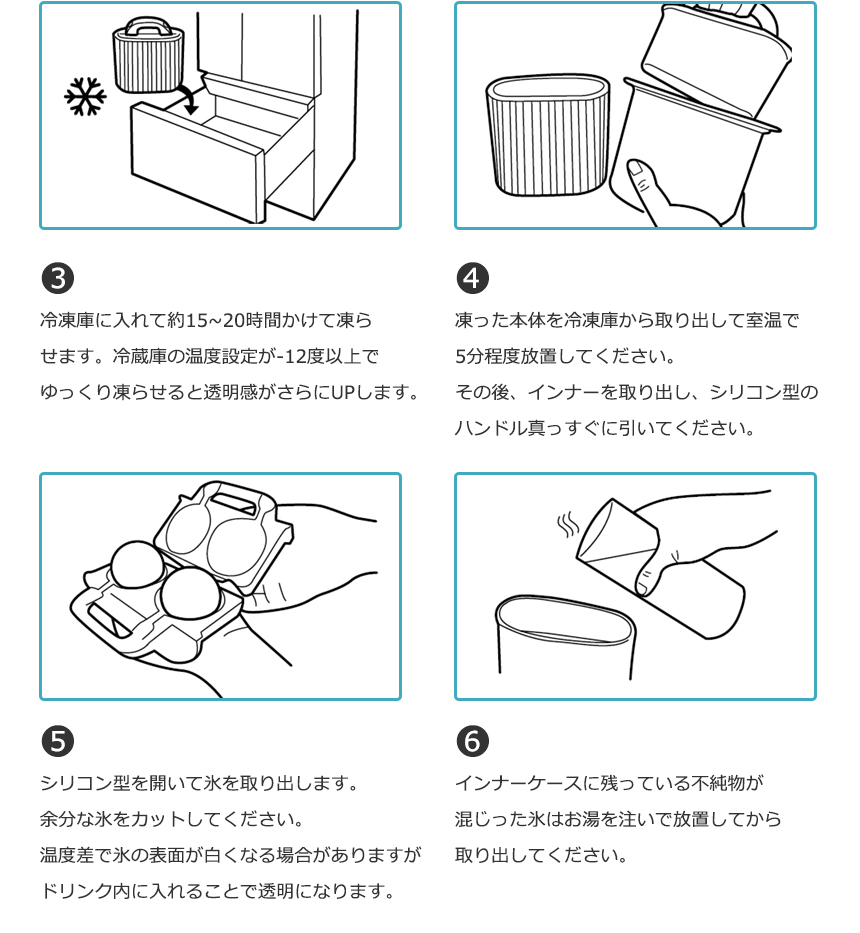 ❸

冷凍庫に入れて約15~20時間かけて凍らせます。冷蔵庫の温度設定が-12度以上でゆっくり凍らせると透明感がさらにUPします。

❹

凍った本体を冷凍庫から取り出して室温で5分程度放置してください。
その後、インナーを取り出し、シリコン型のハンドル真っすぐに引いてください。

❺

シリコン型を開いて氷を取り出します。
余分な氷をカットしてください。
温度差で氷の表面が白くなる場合がありますがドリンク内に入れることで透明になります。

❻

インナーケースに残っている不純物が混じった氷はお湯を注いで放置してから取り出してください。